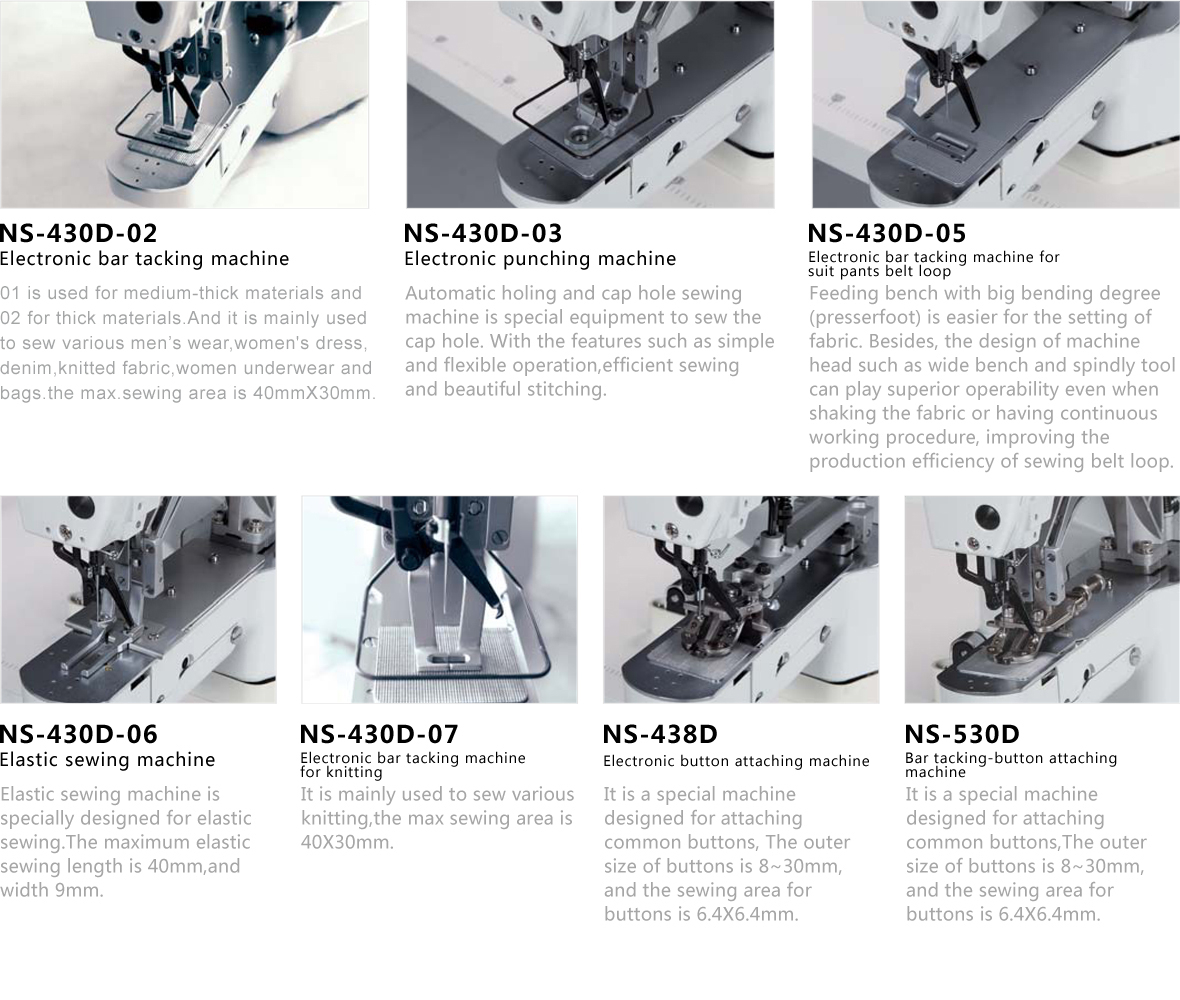 NS-430D-02
Electronic bar tacking machine

01 is used for medium-thick materials and 02 for thick materials.And it is mainly used to sew various men's wear,women's dress, denim,knitted fabric,women underwear and bags.the max.sewing area is 40mmX30mm.

NS-430D-03
Electronic punching machine

Automatic holing and cap hole sewing machine is special equipment to sew the cap hole. With the features such as simple and flexible operation,efficient sewing and beautiful stitching.

NS-430D-05
Electronic bar tacking machine for suit pants belt loop

Feeding bench with big bending degree (presserfoot) is easier for the setting of fabric. Besides, the design of machine head such as wide bench and spindly tool can play superior operability even when shaking the fabric or having continuous working procedure, improving the production efficiency of sewing belt loop.

NS-430D-06
Elastic sewing machine

Elastic sewing machine is specially designed for elastic sewing.The maximum elastic sewing length is 40mm,and width 9mm.

NS-430D-07
Electronic bar tacking machine for knitting

It is mainly used to sew various knitting,the max sewing area is 40X30mm.

NS-438D
Electronic button attaching machine

It is a special machine designed for attaching common buttons, The outer size of buttons is 8~30mm, and the sewing area for buttons is 6.4X6.4mm.

NS-530D
Bar tacking-button attaching machine

It is a special machine designed for attaching common buttons,The outer size of buttons is 8~30mm, and the sewing area for buttons is 6.4X6.4mm.